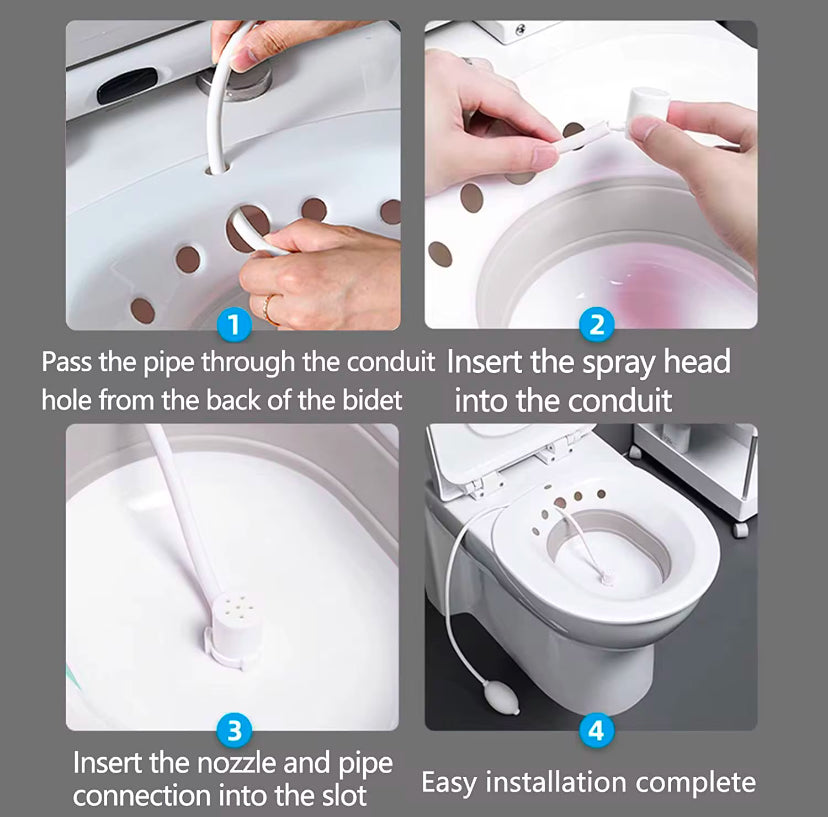 1
Pass the pipe through the conduit hole from the back of the bidet

2
Insert the spray head into the conduit

3
Insert the nozzle and pipe connection into the slot

4
Easy installation complete